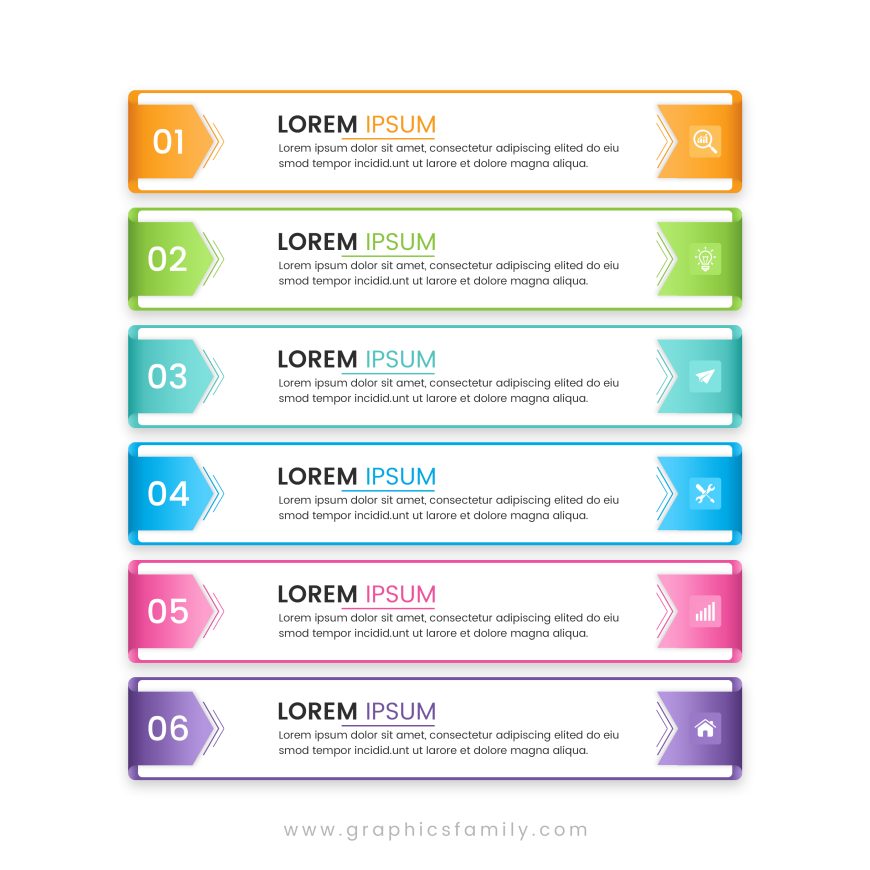 01

LOREM IPSUM

Lorem ipsum dolor sit amet, consectetur adipiscing elited do eiu smod tempor incidid.unt ut larore et dolore magna aliqua.

02

LOREM IPSUM

Lorem ipsum dolor sit amet, consectetur adipiscing elited do eiu smod tempor incidid.unt ut larore et dolore magna aliqua.

03

LOREM IPSUM

Lorem ipsum dolor sit amet, consectetur adipiscing elited do eiu smod tempor incidid.unt ut larore et dolore magna aliqua.

04

LOREM IPSUM

Lorem ipsum dolor sit amet, consectetur adipiscing elited do eiu smod tempor incidid.unt ut larore et dolore magna aliqua.

05

LOREM IPSUM

Lorem ipsum dolor sit amet, consectetur adipiscing elited do eiu smod tempor incidid.unt ut larore et dolore magna aliqua.

06

LOREM IPSUM

Lorem ipsum dolor sit amet, consectetur adipiscing elited do eiu smod tempor incidid.unt ut larore et dolore magna aliqua.

www.graphicsfamily.com